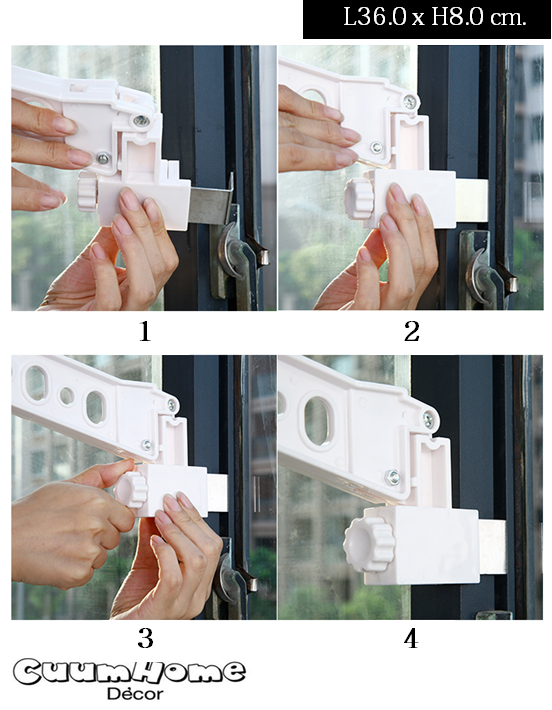 L36.0 x H8.0 cm.

1

2

3

4

CuumHome
Décor