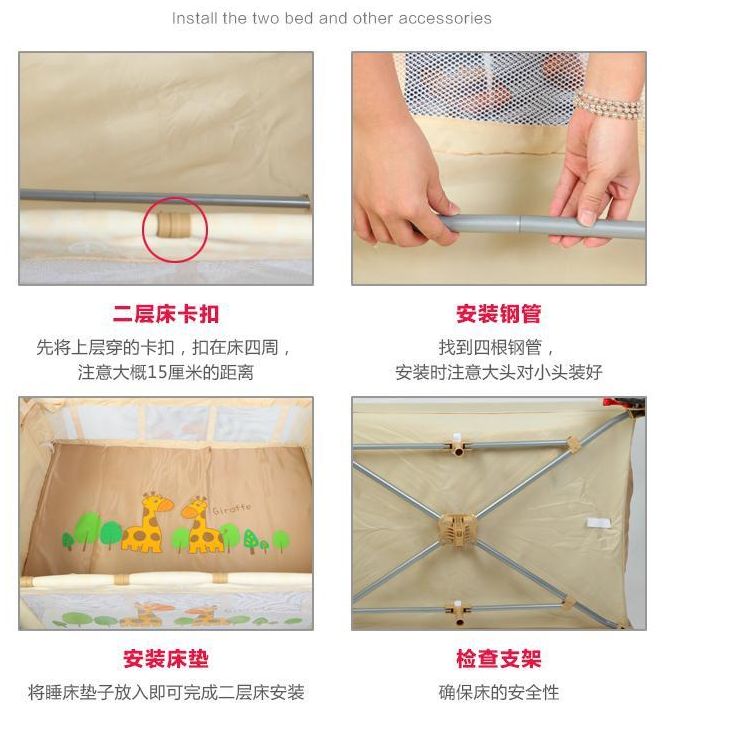 Install the two bed and other accessories

二层床卡扣

先将上层穿的卡扣，扣在床四周，注意大概15厘米的距离

安装钢管

找到四根钢管，安装时注意大头对小头装好

Giraffe

安装床垫

将睡床垫子放入即可完成二层床安装

检查支架

确保床的安全性