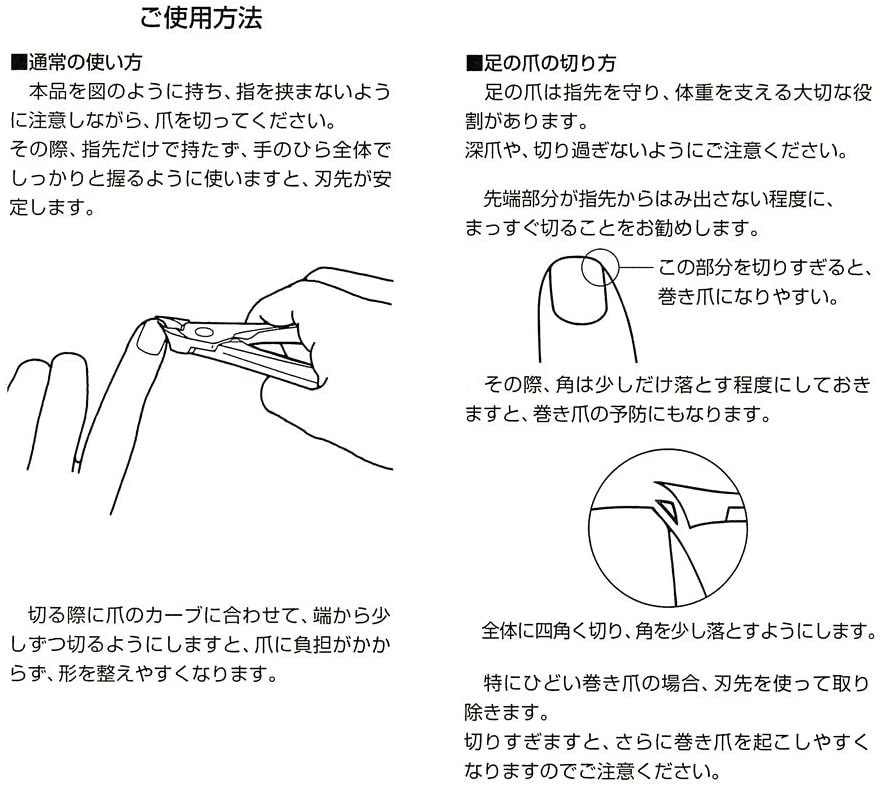 ご使用方法

■通常の使い方
本品を図のように持ち、指を挟まないように注意しながら、爪を切ってください。
その際、指先だけで持たず、手のひら全体でしっかりと握るように使いますと、刃先が安定します。

切る際に爪のカーブに合わせて、端から少しずつ切るようにしますと、爪に負担がかからず、形を整えやすくなります。

■足の爪の切り方
足の爪は指先を守り、体重を支える大切な役割があります。
深爪や、切り過ぎないようにご注意ください。

先端部分が指先からはみ出さない程度に、まっすぐ切ることをお勧めします。

この部分を切りすぎると、巻き爪になりやすい。

その際、角は少しだけ落とす程度にしておきますと、巻き爪の予防にもなります。

全体に四角く切り、角を少し落とすようにします。

特にひどい巻き爪の場合、刃先を使って取り除きます。
切りすぎますと、さらに巻き爪を起こしやすくなりますのでご注意ください。