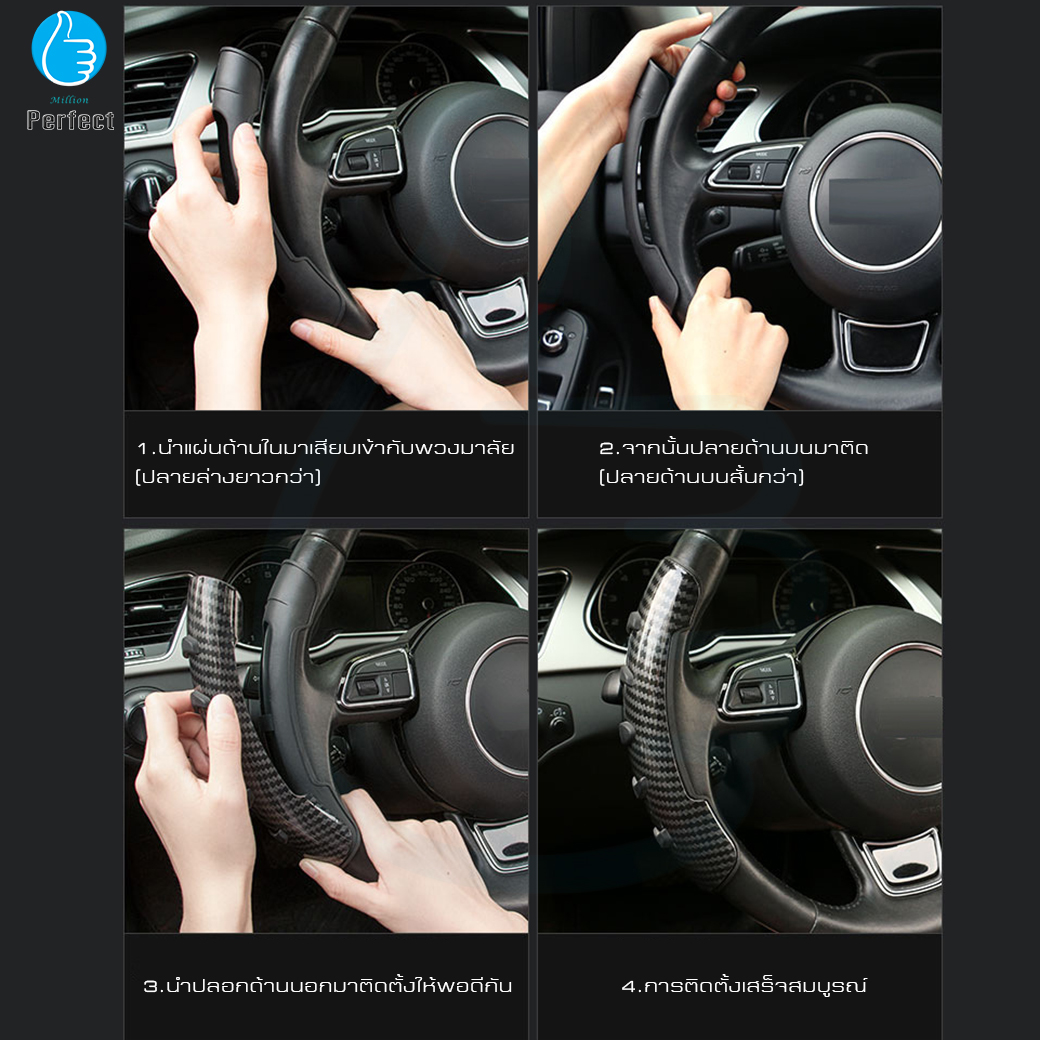 Million
Perfect

1.นำแผ่นด้านในมาเสียบเข้ากับพวงมาลัย (ปลายล่างยาวกว่า)

2.จากนั้นปลายด้านบนมาติด (ปลายด้านบนสั้นกว่า)

3.นำปลอกด้านนอกมาติดตั้งให้พอดีกัน

4.การติดตั้งเสร็จสมบูรณ์