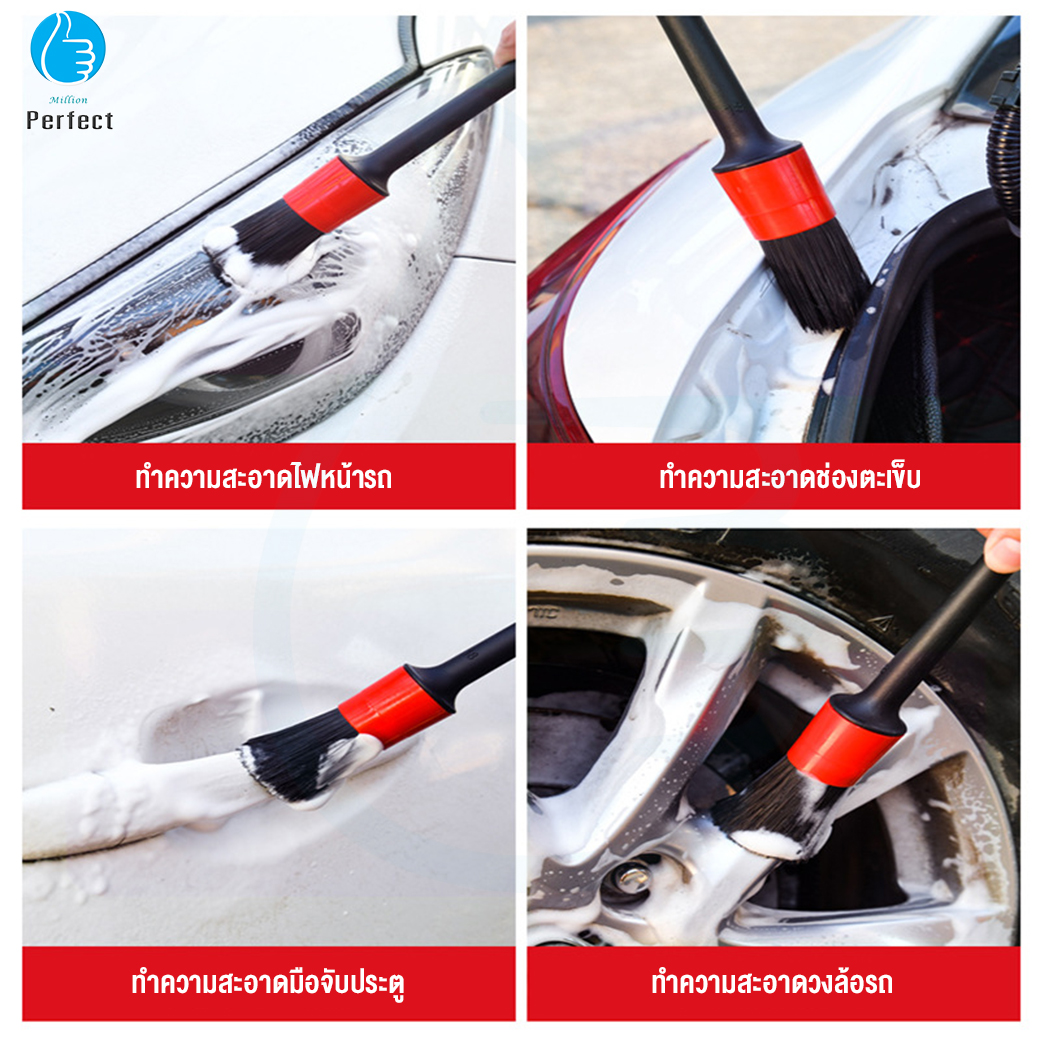 Million
Perfect

ทำความสะอาดไฟหน้ารถ

ทำความสะอาดช่องตะเข็บ

ทำความสะอาดมือจับประตู

ทำความสะอาดวงล้อรถ