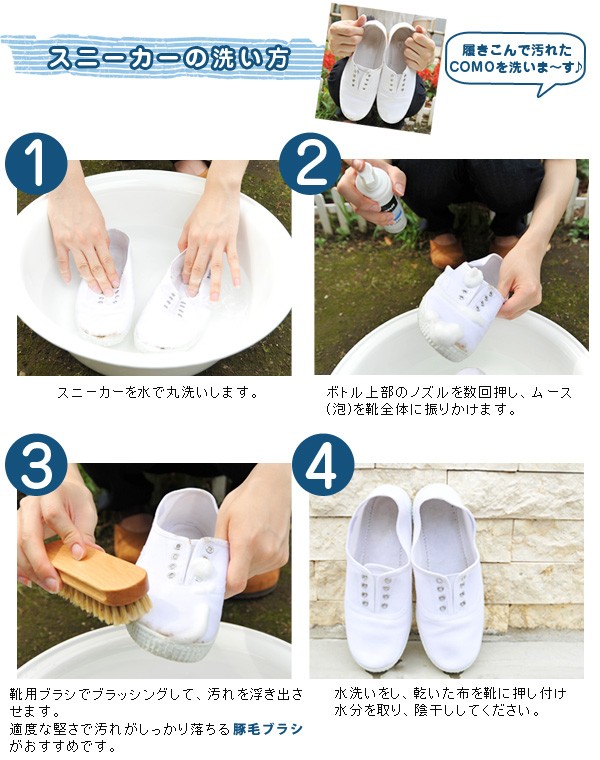 スニーカーの洗い方

履きこんで汚れたCOMOを洗いま～す♪

1

スニーカーを水で丸洗いします。

2

ボトル上部のノズルを数回押し、ムース(泡)を靴全体に振りかけます。

3

靴用ブラシでブラッシングして、汚れを浮き出させます。
適度な堅さで汚れがしっかり落ちる豚毛ブラシがおすすめです。

4

水洗いをし、乾いた布を靴に押し付け水分を取り、陰干ししてください。