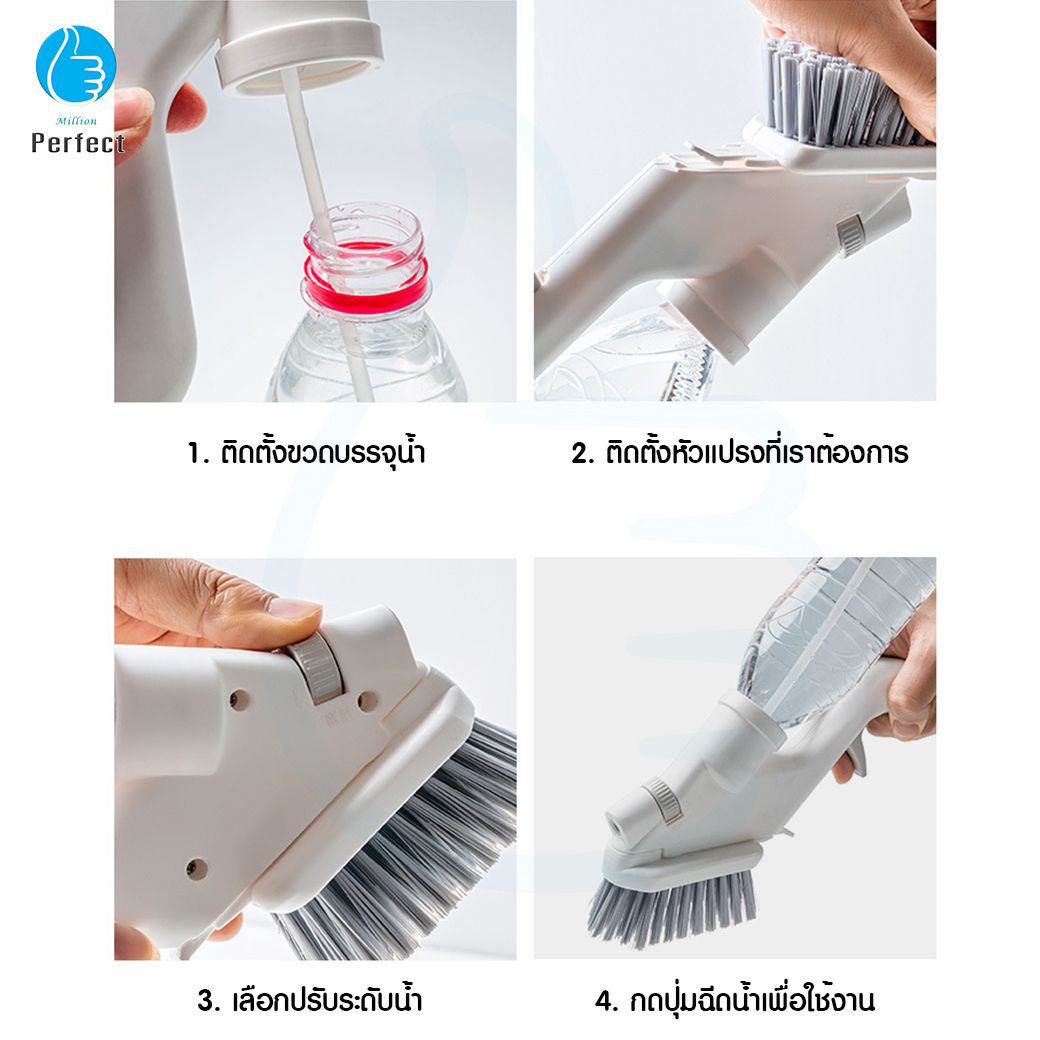 Million
Perfect

1. ติดตั้งขวดบรรจุน้ำ

2. ติดตั้งหัวแปรงที่เราต้องการ

3. เลือกปรับระดับน้ำ

4. กดปุ่มฉีดน้ำเพื่อใช้งาน