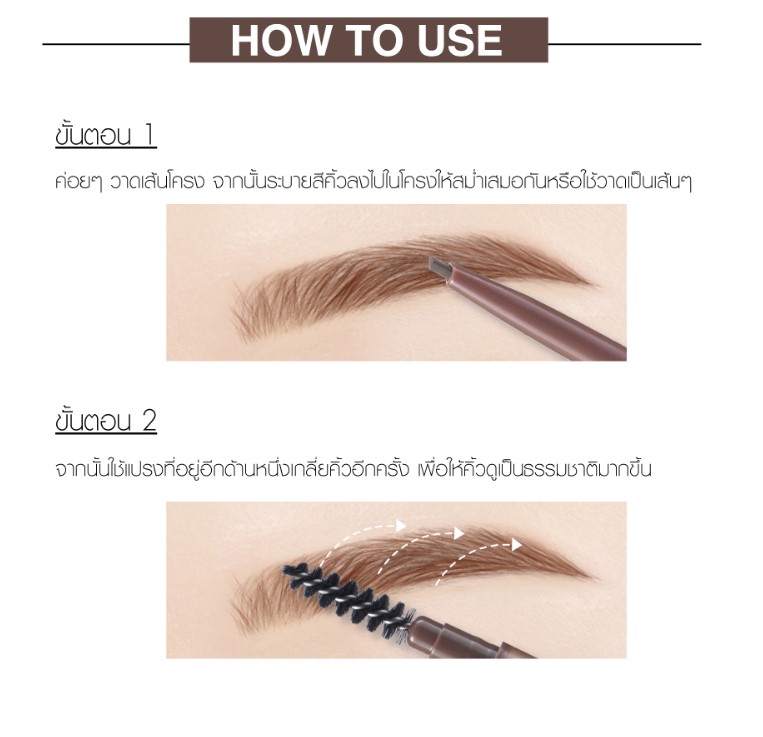 HOW TO USE

ขั้นตอน 1

ค่อยๆ วาดเส้นโครง จากนั้นระบายสีคิ้วลงไปในโครงให้สม่ำเสมอกันหรือใช้วาดเป็นเส้นๆ

ขั้นตอน 2

จากนั้นใช้แปรงที่อยู่อีกด้านหนึ่งเกลี่ยคิ้วอีกครั้ง เพื่อให้คิ้วดูเป็นธรรมชาติมากขึ้น