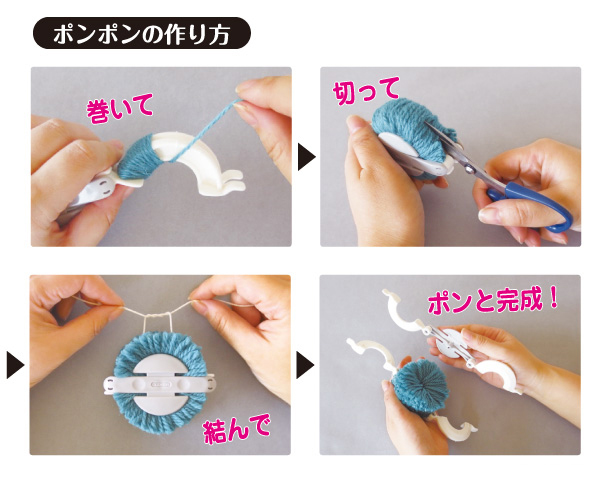 ポンポンの作り方

巻いて

切って

結んで

ポンと完成！