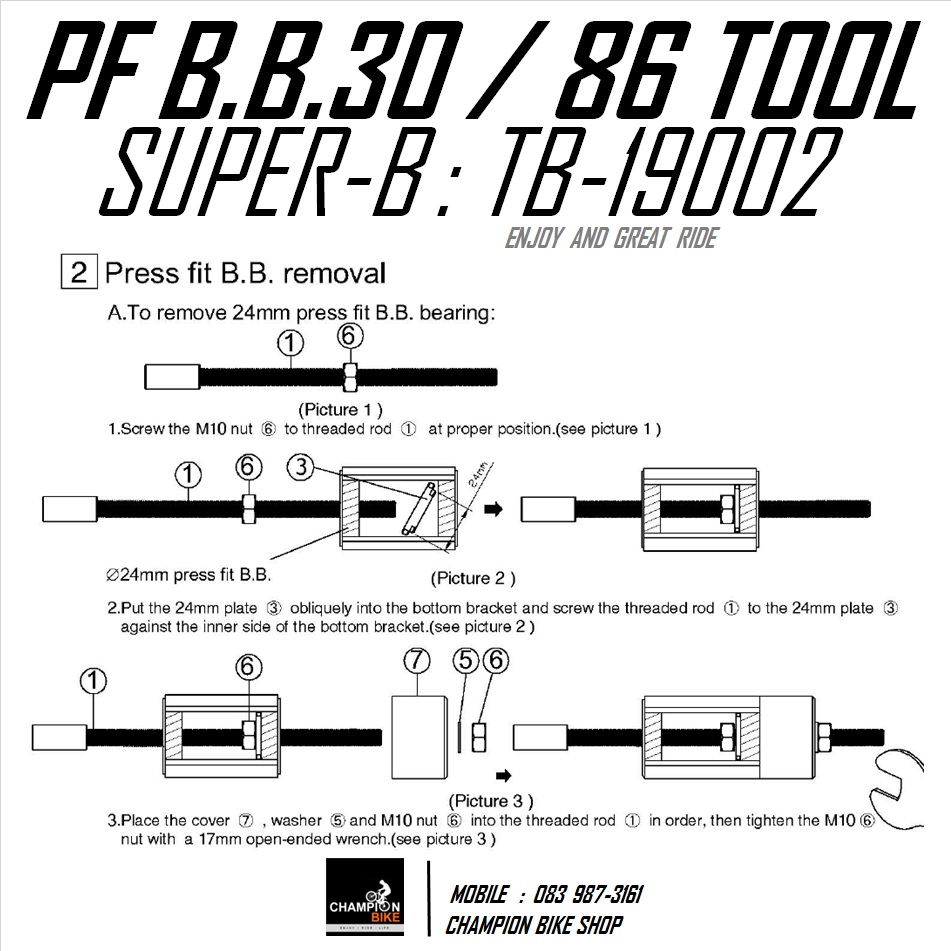 PF B.B.30 / 86 TOOL
SUPER-B : TB-19002
ENJOY AND GREAT RIDE

2 Press fit B.B. removal

A.To remove 24mm press fit B.B. bearing:

① ⑥

(Picture 1 )

1.Screw the M10 nut ⑥ to threaded rod ① at proper position.(see picture 1 )

① ⑥ ③ 24mm

∅24mm press fit B.B.

(Picture 2 )

2.Put the 24mm plate ③ obliquely into the bottom bracket and screw the threaded rod ① to the 24mm plate ③ against the inner side of the bottom bracket.(see picture 2 )

① ⑥ ⑦ ⑤ ⑥

(Picture 3 )

3.Place the cover ⑦ , washer ⑤ and M10 nut ⑥ into the threaded rod ① in order, then tighten the M10 ⑥ nut with a 17mm open-ended wrench.(see picture 3 )

CHAMPION BIKE
ENJOY · RIDE · LIFE

MOBILE : 083 987-3161
CHAMPION BIKE SHOP