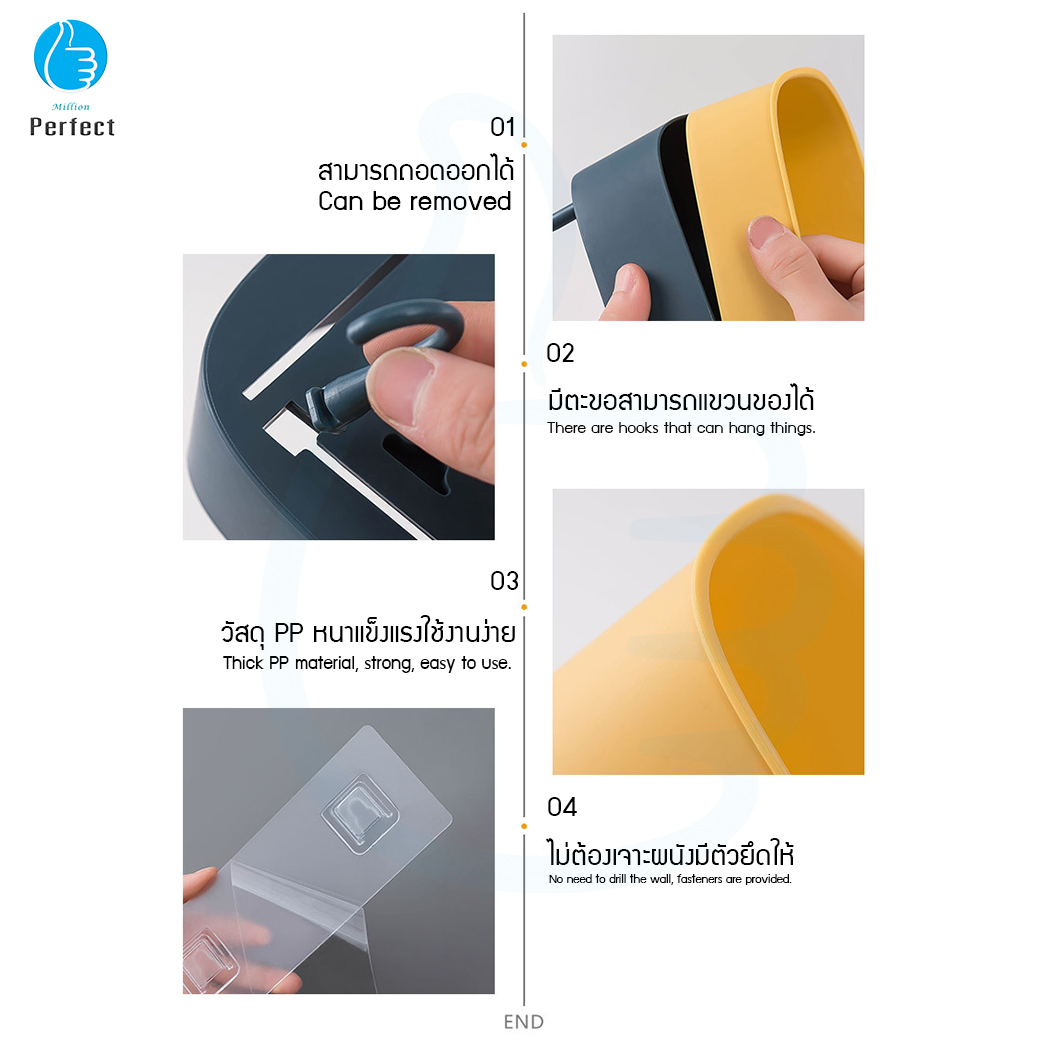 Million
Perfect

01
สามารถถอดออกได้
Can be removed

02
มีตะขอสามารถแขวนของได้
There are hooks that can hang things.

03
วัสดุ PP หนาแข็งแรงใช้งานง่าย
Thick PP material, strong, easy to use.

04
ไม่ต้องเจาะผนังมีตัวยึดให้
No need to drill the wall, fasteners are provided.

END