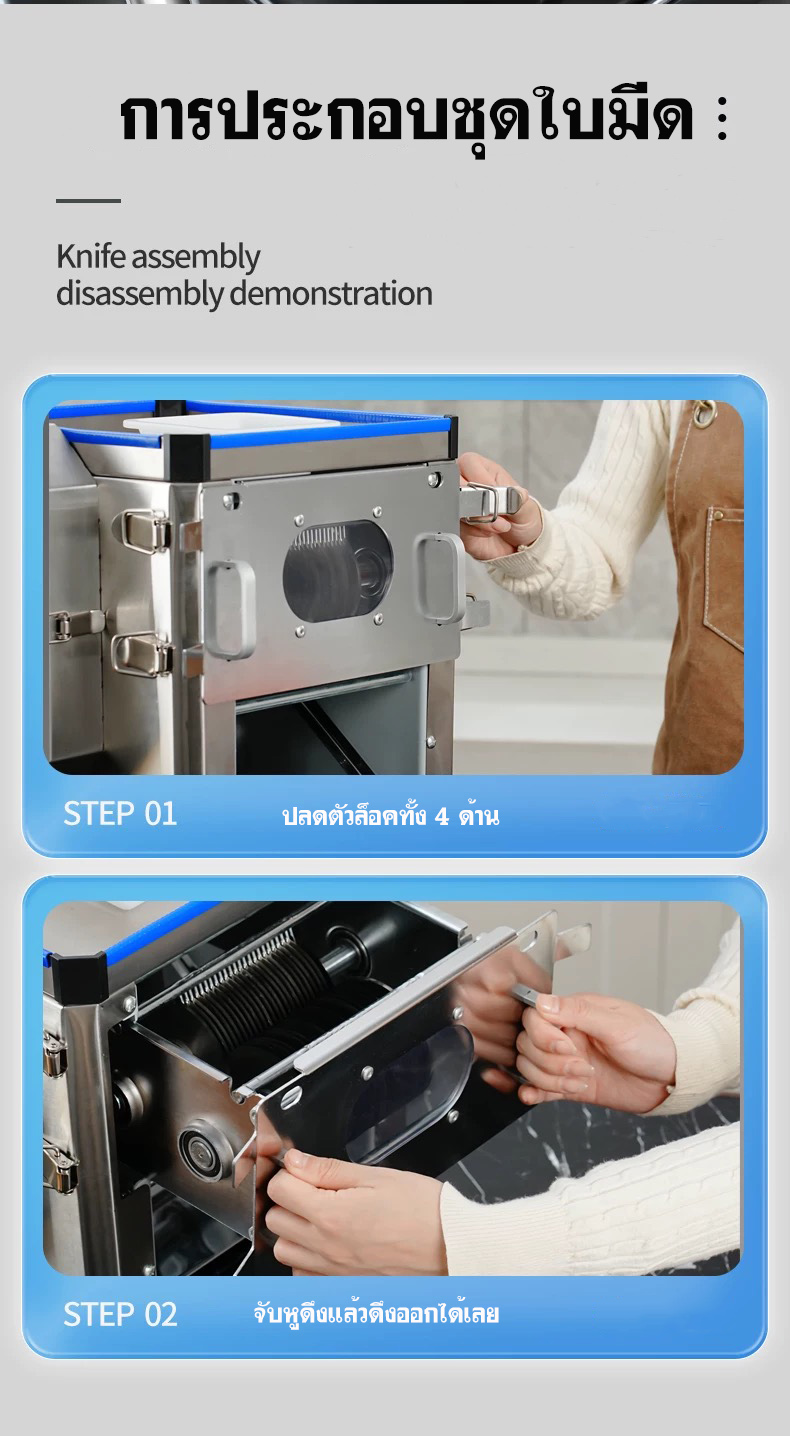 การประกอบชุดใบมีด :

Knife assembly disassembly demonstration

STEP 01 ปลดตัวล็อคทั้ง 4 ด้าน

STEP 02 จับหูดึงแล้วดึงออกได้เลย